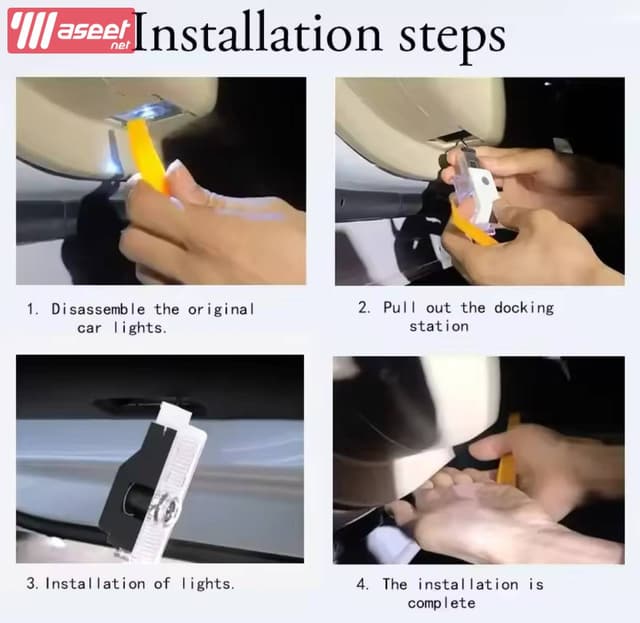 Waseet net

Installation steps

1. Disassemble the original car lights.

2. Pull out the docking station

3. Installation of lights.

4. The installation is complete