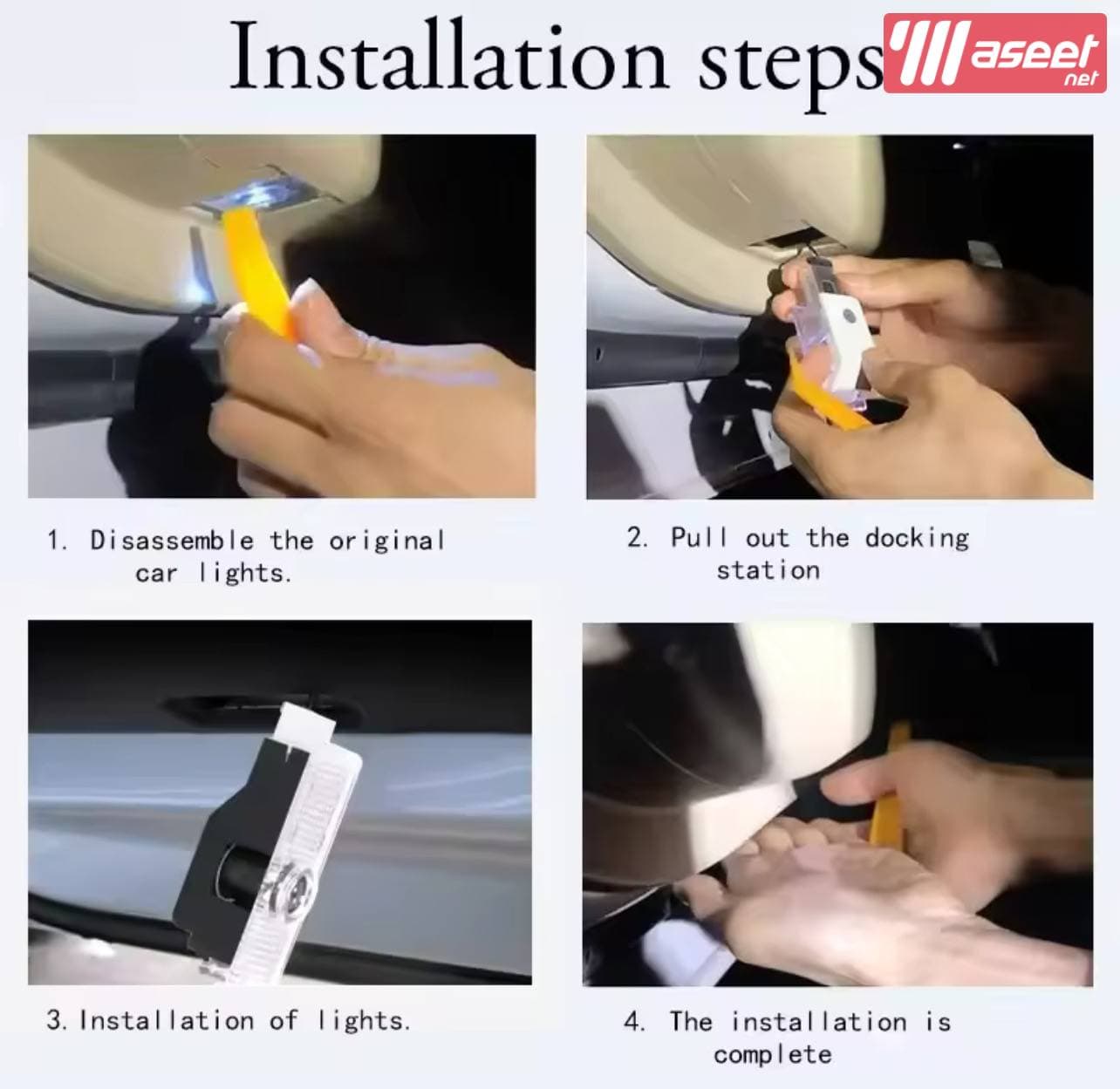 Installation steps

Waseet net

1. Disassemble the original car lights.

2. Pull out the docking station

3. Installation of lights.

4. The installation is complete